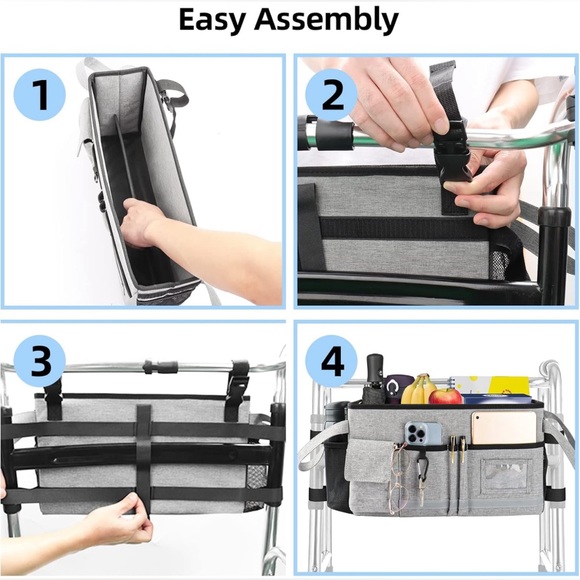 Easy Assembly

1

2

3

4